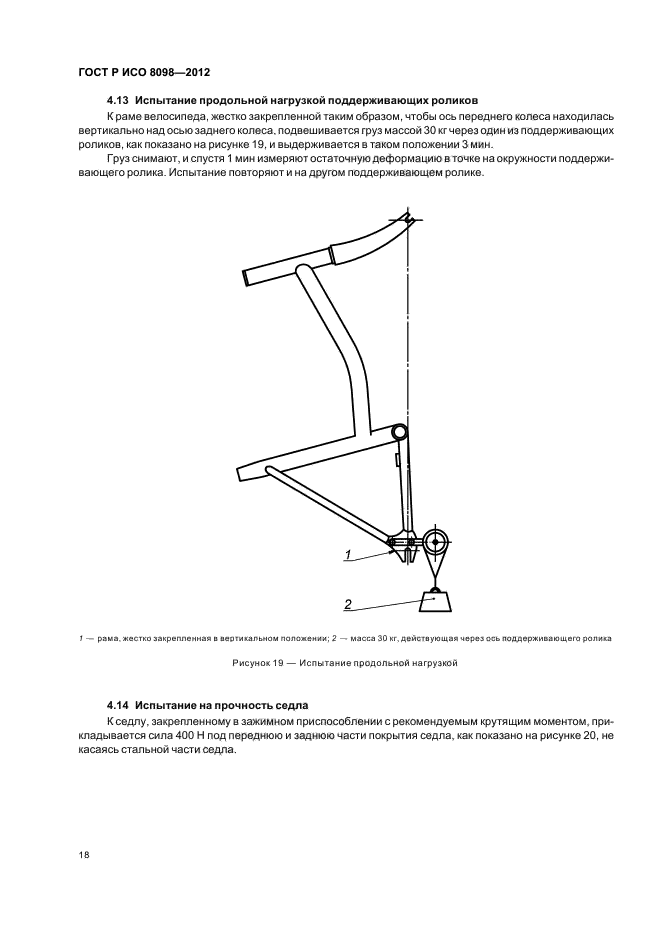 ГОСТ Р ИСО 8098—2012

4.13 Испытание продольной нагрузкой поддерживающих роликов

К раме велосипеда, жестко закрепленной таким образом, чтобы ось переднего колеса находилась вертикально над осью заднего колеса, подвешивается груз массой 30 кг через один из поддерживающих роликов, как показано на рисунке 19, и выдерживается в таком положении 3 мин.

Груз снимают, и спустя 1 мин измеряют остаточную деформацию в точке на окружности поддерживающего ролика. Испытание повторяют и на другом поддерживающем ролике.

1

2

1 — рама, жестко закрепленная в вертикальном положении; 2 — масса 30 кг, действующая через ось поддерживающего ролика

Рисунок 19 — Испытание продольной нагрузкой

4.14 Испытание на прочность седла

К седлу, закрепленному в зажимном приспособлении с рекомендуемым крутящим моментом, прикладывается сила 400 Н под переднюю и заднюю части покрытия седла, как показано на рисунке 20, не касаясь стальной части седла.

18