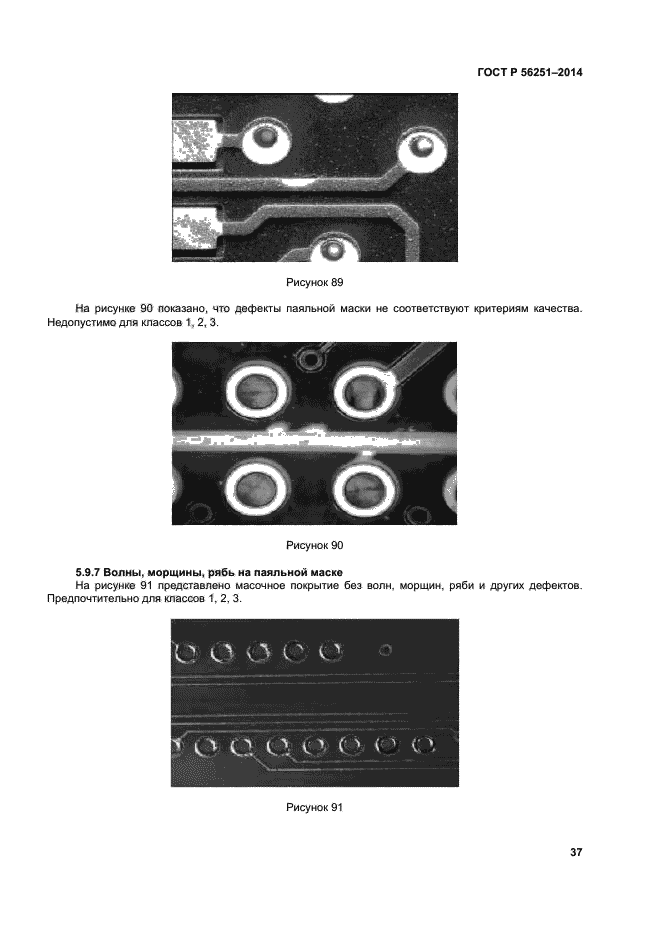 ГОСТ Р 56251–2014

Рисунок 89

На рисунке 90 показано, что дефекты паяльной маски не соответствуют критериям качества. Недопустимо для классов 1, 2, 3.

Рисунок 90

5.9.7 Волны, морщины, рябь на паяльной маске

На рисунке 91 представлено масочное покрытие без волн, морщин, ряби и других дефектов. Предпочтительно для классов 1, 2, 3.

Рисунок 91

37