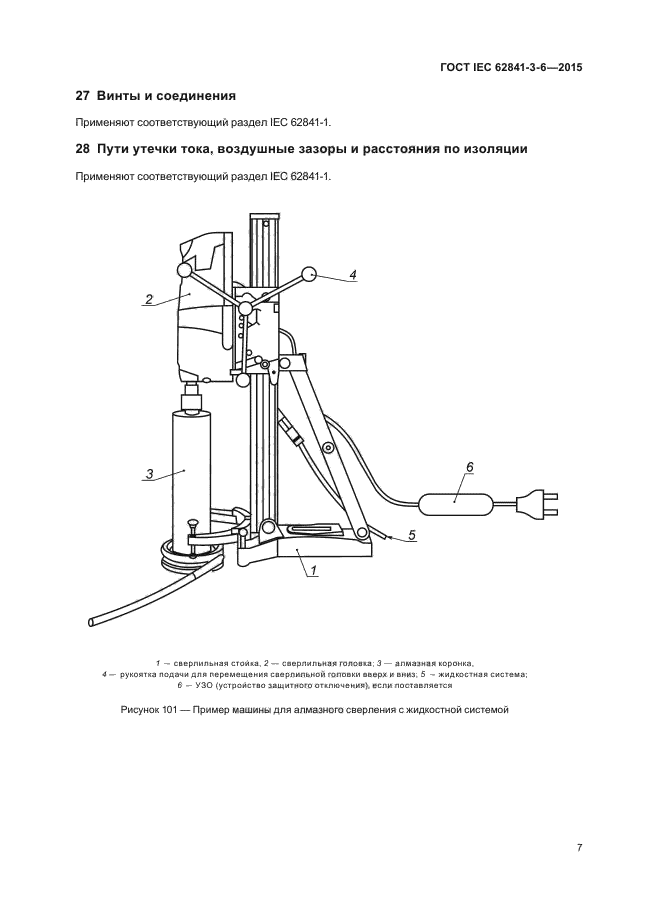 ГОСТ IEC 62841-3-6—2015

27 Винты и соединения

Применяют соответствующий раздел IEC 62841-1.

28 Пути утечки тока, воздушные зазоры и расстояния по изоляции

Применяют соответствующий раздел IEC 62841-1.

4

2

3

6

5

1

1 — сверлильная стойка, 2 — сверлильная головка; 3 — алмазная коронка, 4 — рукоятка подачи для перемещения сверлильной головки вверх и вниз; 5 — жидкостная система; 6 — УЗО (устройство защитного отключения), если поставляется

Рисунок 101 — Пример машины для алмазного сверления с жидкостной системой

7