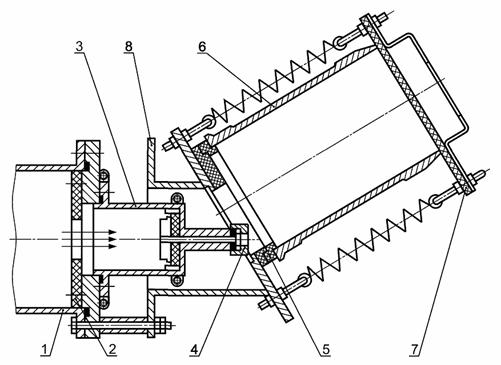 3
8
6
1
2
4
5
7