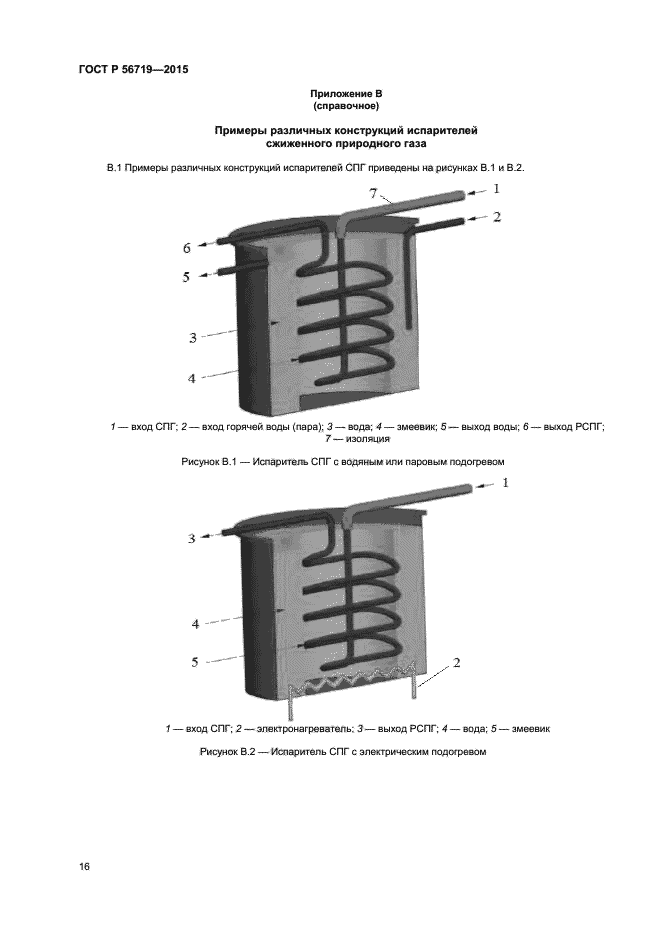 ГОСТ Р 56719—2015

Приложение В
(справочное)

Примеры различных конструкций испарителей сжиженного природного газа

В.1 Примеры различных конструкций испарителей СПГ приведены на рисунках В.1 и В.2.

7
1
2
6
5
3
4

1 — вход СПГ; 2 — вход горячей воды (пара); 3 — вода; 4 — змеевик; 5 — выход воды; 6 — выход РСПГ; 7 — изоляция

Рисунок В.1 — Испаритель СПГ с водяным или паровым подогревом

1
3
4
5
2

1 — вход СПГ; 2 — электронагреватель; 3 — выход РСПГ; 4 — вода; 5 — змеевик

Рисунок В.2 — Испаритель СПГ с электрическим подогревом

16