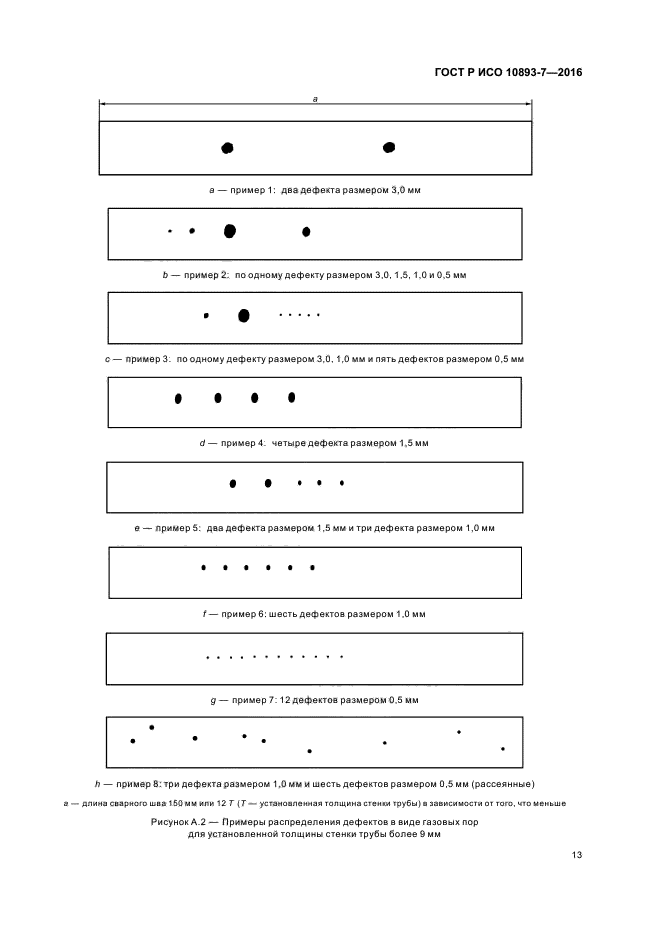 ГОСТ Р ИСО 10893-7—2016

a

a — пример 1: два дефекта размером 3,0 мм

b — пример 2: по одному дефекту размером 3,0, 1,5, 1,0 и 0,5 мм

c — пример 3: по одному дефекту размером 3,0, 1,0 мм и пять дефектов размером 0,5 мм

d — пример 4: четыре дефекта размером 1,5 мм

e — пример 5: два дефекта размером 1,5 мм и три дефекта размером 1,0 мм

f — пример 6: шесть дефектов размером 1,0 мм

g — пример 7: 12 дефектов размером 0,5 мм

h — пример 8: три дефекта размером 1,0 мм и шесть дефектов размером 0,5 мм (рассеянные)

a — длина сварного шва 150 мм или 12 T (T — установленная толщина стенки трубы) в зависимости от того, что меньше

Рисунок А.2 — Примеры распределения дефектов в виде газовых пор для установленной толщины стенки трубы более 9 мм

13