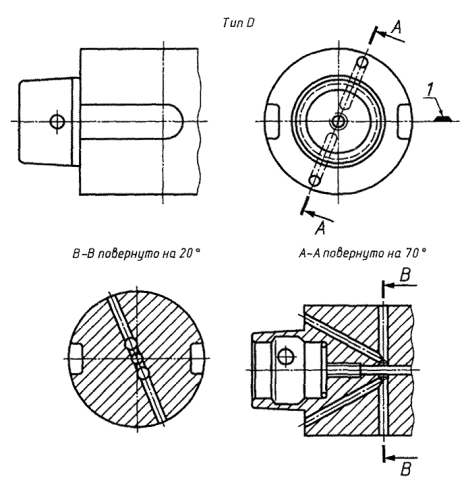 Тип D

A

1

A

B–B повернуто на 20°

A–A повернуто на 70°

B

B