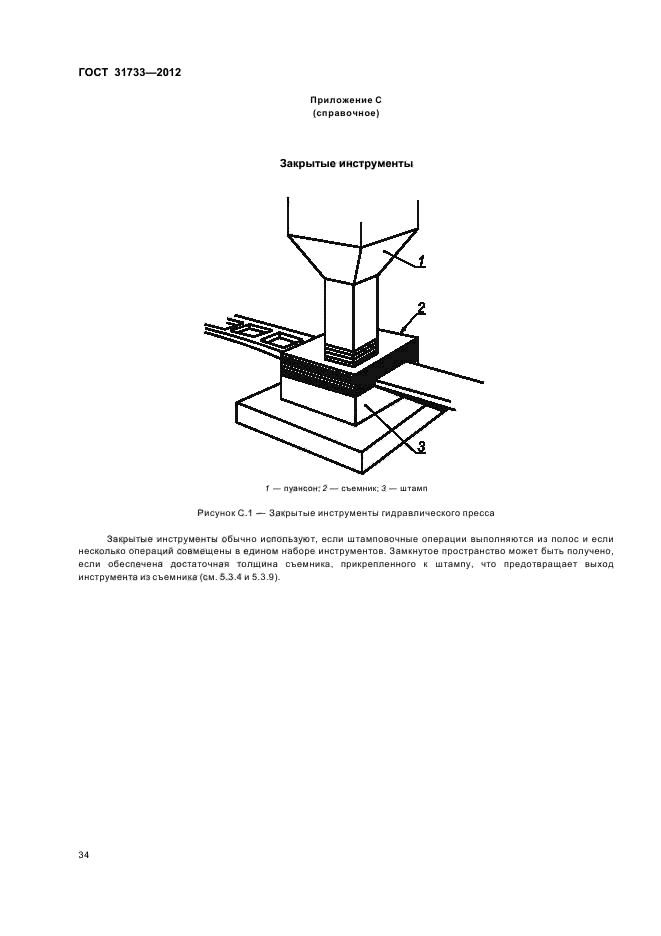 ГОСТ 31733—2012

Приложение С
(справочное)

Закрытые инструменты

1

2

3

1 — пуансон; 2 — съемник; 3 — штамп

Рисунок С.1 — Закрытые инструменты гидравлического пресса

Закрытые инструменты обычно используют, если штамповочные операции выполняются из полос и если несколько операций совмещены в едином наборе инструментов. Замкнутое пространство может быть получено, если обеспечена достаточная толщина съемника, прикрепленного к штампу, что предотвращает выход инструмента из съемника (см. 5.3.4 и 5.3.9).

34