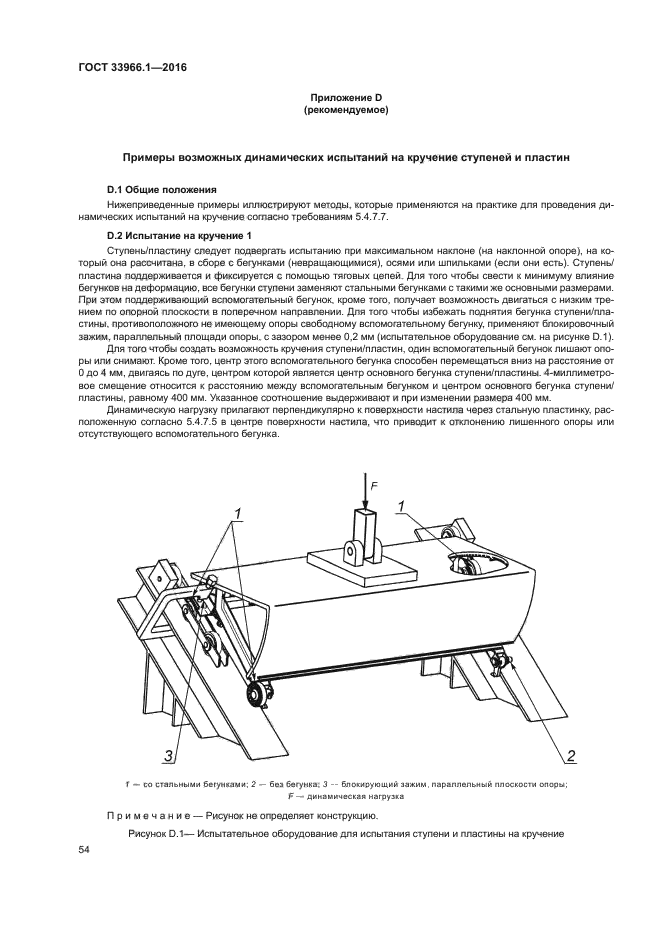 ГОСТ 33966.1—2016

Приложение D
(рекомендуемое)

Примеры возможных динамических испытаний на кручение ступеней и пластин

D.1 Общие положения

Нижеприведенные примеры иллюстрируют методы, которые применяются на практике для проведения динамических испытаний на кручение согласно требованиям 5.4.7.7.

D.2 Испытание на кручение 1

Ступень/пластину следует подвергать испытанию при максимальном наклоне (на наклонной опоре), на который она рассчитана, в сборе с бегунками (невращающимися), осями или шпильками (если они есть). Ступень/пластина поддерживается и фиксируется с помощью тяговых цепей. Для того чтобы свести к минимуму влияние бегунков на деформацию, все бегунки ступени заменяют стальными бегунками с такими же основными размерами. При этом поддерживающий вспомогательный бегунок, кроме того, получает возможность двигаться с низким трением по опорной плоскости в поперечном направлении. Для того чтобы избежать поднятия бегунка ступени/пластины, противоположного не имеющему опоры свободному вспомогательному бегунку, применяют блокировочный зажим, параллельный площади опоры, с зазором менее 0,2 мм (испытательное оборудование см. на рисунке D.1).

Для того чтобы создать возможность кручения ступени/пластин, один вспомогательный бегунок лишают опоры или снимают. Кроме того, центр этого вспомогательного бегунка способен перемещаться вниз на расстояние от 0 до 4 мм, двигаясь по дуге, центром которой является центр основного бегунка ступени/пластины. 4-миллиметровое смещение относится к расстоянию между вспомогательным бегунком и центром основного бегунка ступени/пластины, равному 400 мм. Указанное соотношение выдерживают и при изменении размера 400 мм.

Динамическую нагрузку прилагают перпендикулярно к поверхности настила через стальную пластинку, расположенную согласно 5.4.7.5 в центре поверхности настила, что приводит к отклонению лишенного опоры или отсутствующего вспомогательного бегунка.

F
1
1
3
2

1 — со стальными бегунками; 2 — без бегунка; 3 — блокирующий зажим, параллельный плоскости опоры; F — динамическая нагрузка

Примечание — Рисунок не определяет конструкцию.

Рисунок D.1— Испытательное оборудование для испытания ступени и пластины на кручение

54