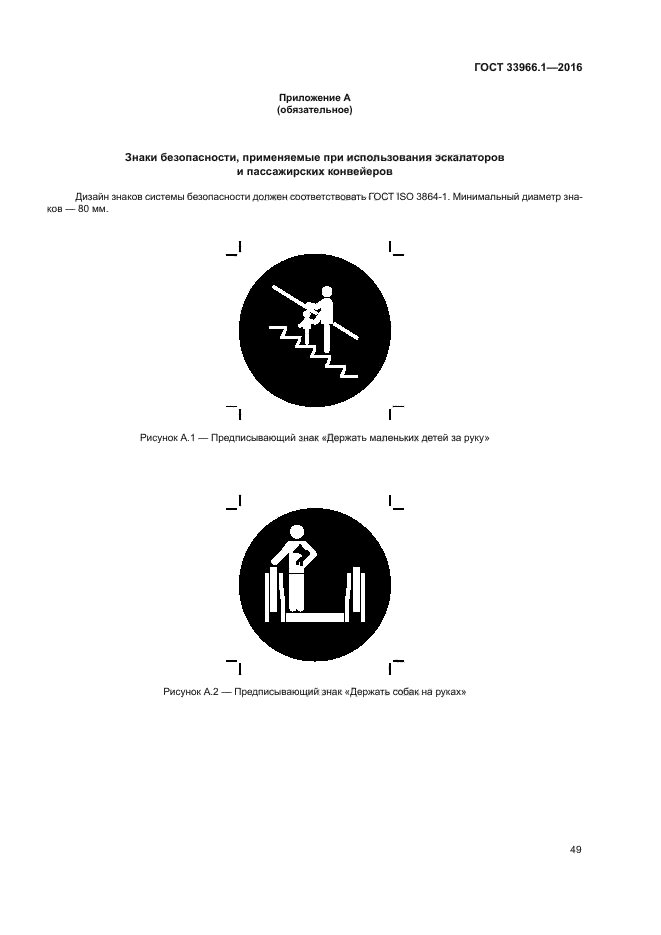 ГОСТ 33966.1—2016

Приложение А
(обязательное)

Знаки безопасности, применяемые при использования эскалаторов и пассажирских конвейеров

Дизайн знаков системы безопасности должен соответствовать ГОСТ ISO 3864-1. Минимальный диаметр знаков — 80 мм.

Рисунок А.1 — Предписывающий знак «Держать маленьких детей за руку»

Рисунок А.2 — Предписывающий знак «Держать собак на руках»

49