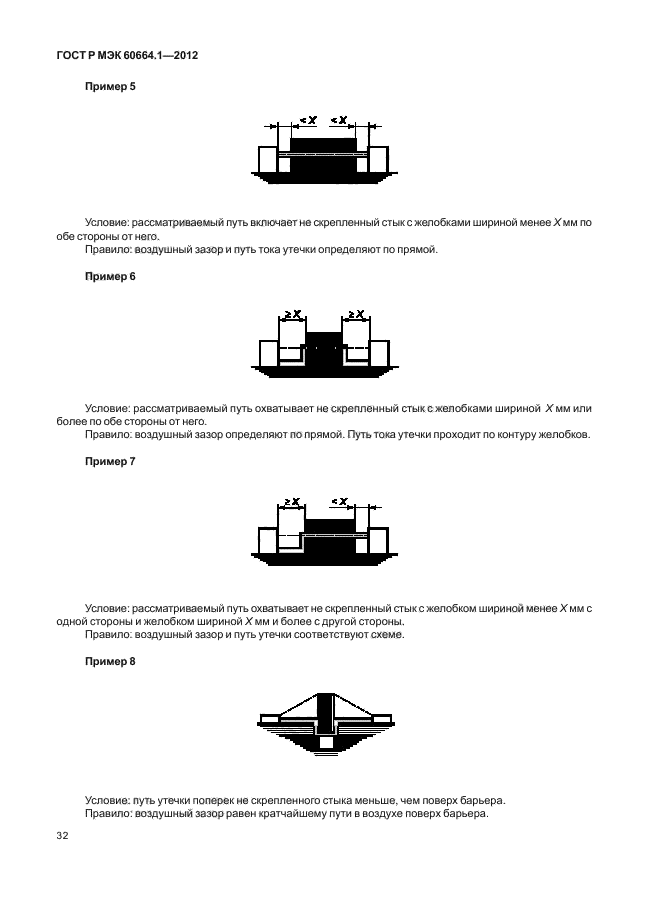 ГОСТ Р МЭК 60664.1—2012

Пример 5

$< X$ $< X$

Условие: рассматриваемый путь включает не скрепленный стык с желобками шириной менее $X$ мм по обе стороны от него.
Правило: воздушный зазор и путь тока утечки определяют по прямой.

Пример 6

$\geq X$ $\geq X$

Условие: рассматриваемый путь охватывает не скрепленный стык с желобками шириной $X$ мм или более по обе стороны от него.
Правило: воздушный зазор определяют по прямой. Путь тока утечки проходит по контуру желобков.

Пример 7

$\geq X$ $< X$

Условие: рассматриваемый путь охватывает не скрепленный стык с желобком шириной менее $X$ мм с одной стороны и желобком шириной $X$ мм и более с другой стороны.
Правило: воздушный зазор и путь утечки соответствуют схеме.

Пример 8

Условие: путь утечки поперек не скрепленного стыка меньше, чем поверх барьера.
Правило: воздушный зазор равен кратчайшему пути в воздухе поверх барьера.

32