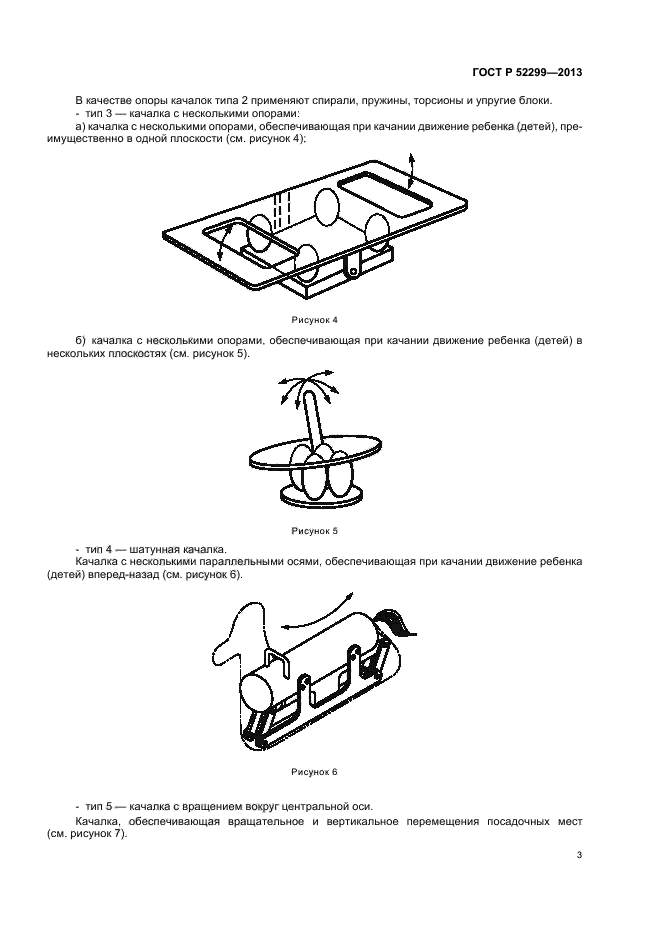 ГОСТ Р 52299—2013

В качестве опоры качалок типа 2 применяют спирали, пружины, торсионы и упругие блоки.
- тип 3 — качалка с несколькими опорами:
а) качалка с несколькими опорами, обеспечивающая при качании движение ребенка (детей), преимущественно в одной плоскости (см. рисунок 4);

Рисунок 4

б) качалка с несколькими опорами, обеспечивающая при качании движение ребенка (детей) в нескольких плоскостях (см. рисунок 5).

Рисунок 5

- тип 4 — шатунная качалка.
Качалка с несколькими параллельными осями, обеспечивающая при качании движение ребенка (детей) вперед-назад (см. рисунок 6).

Рисунок 6

- тип 5 — качалка с вращением вокруг центральной оси.
Качалка, обеспечивающая вращательное и вертикальное перемещения посадочных мест (см. рисунок 7).

3