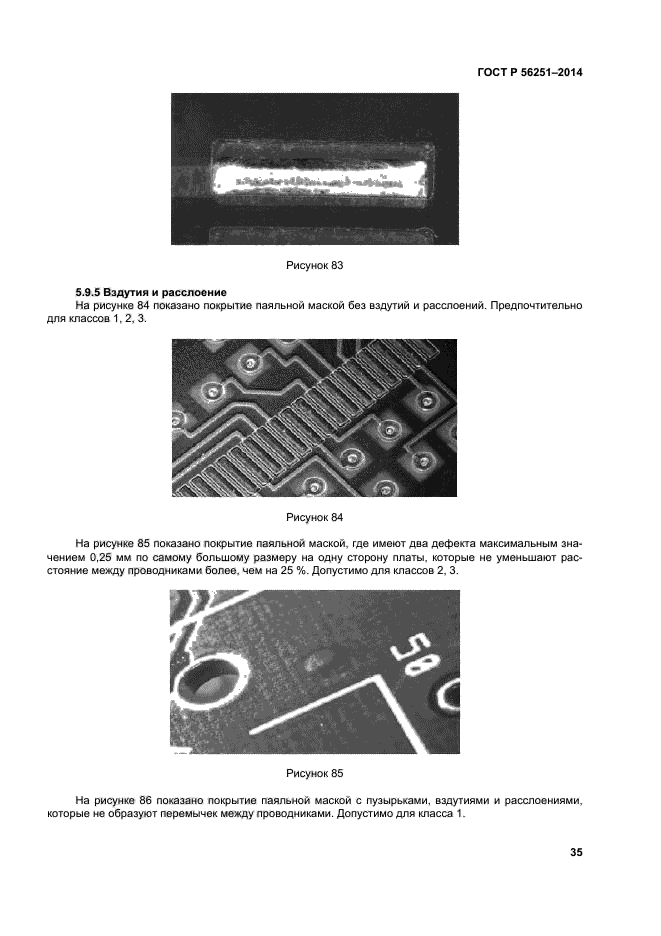 ГОСТ Р 56251–2014

Рисунок 83

5.9.5 Вздутия и расслоение

На рисунке 84 показано покрытие паяльной маской без вздутий и расслоений. Предпочтительно для классов 1, 2, 3.

Рисунок 84

На рисунке 85 показано покрытие паяльной маской, где имеют два дефекта максимальным значением 0,25 мм по самому большому размеру на одну сторону платы, которые не уменьшают расстояние между проводниками более, чем на 25 %. Допустимо для классов 2, 3.

58

Рисунок 85

На рисунке 86 показано покрытие паяльной маской с пузырьками, вздутиями и расслоениями, которые не образуют перемычек между проводниками. Допустимо для класса 1.

35