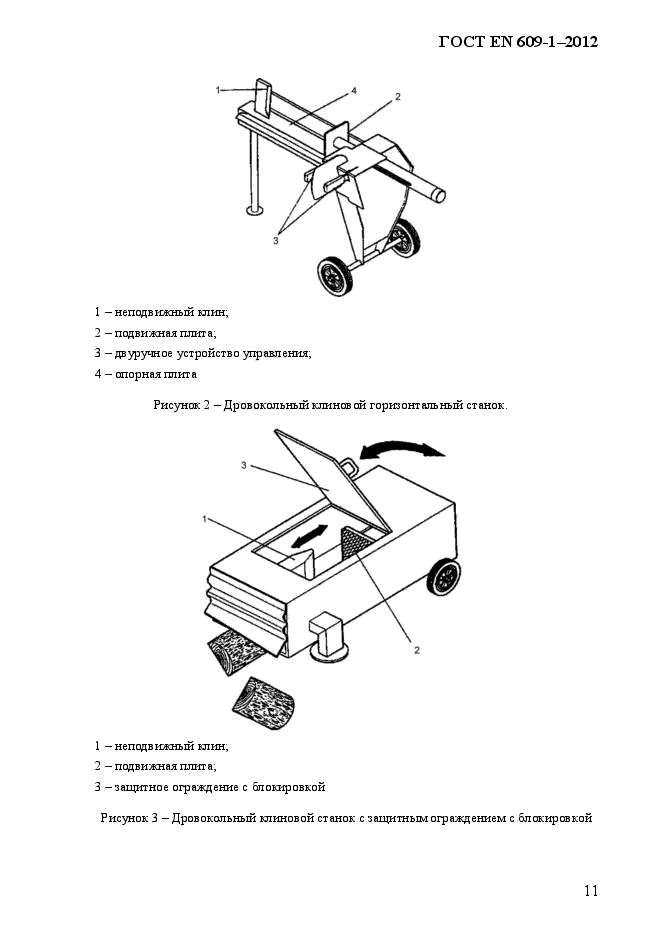 ГОСТ EN 609-1–2012

1

4

2

3

1 – неподвижный клин;

2 – подвижная плита;

3 – двуручное устройство управления;

4 – опорная плита

Рисунок 2 – Дровокольный клиновой горизонтальный станок.

3

1

2

1 – неподвижный клин;

2 – подвижная плита;

3 – защитное ограждение с блокировкой

Рисунок 3 – Дровокольный клиновой станок с защитным ограждением с блокировкой

11