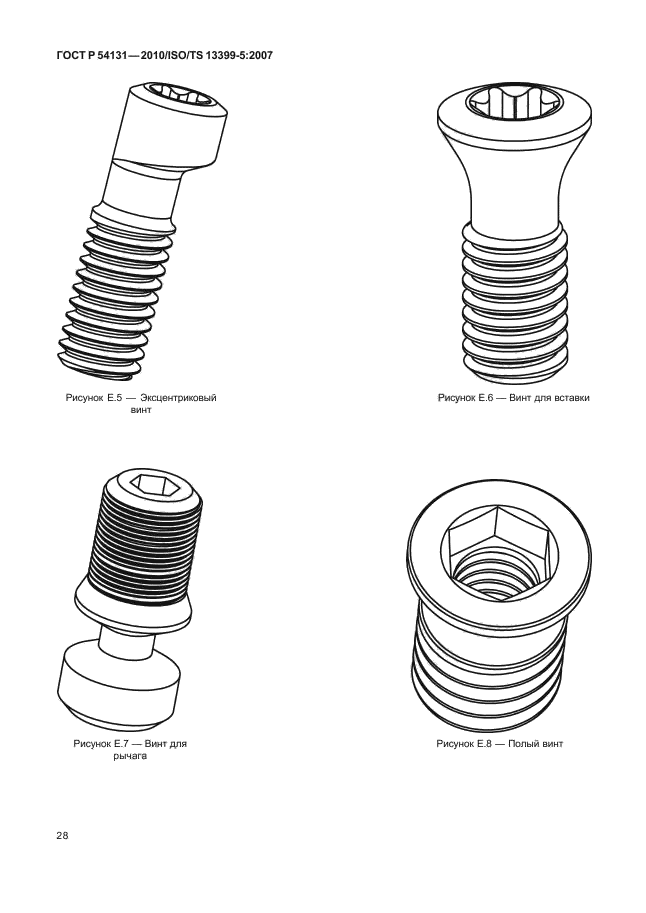 ГОСТ Р 54131—2010/ISO/TS 13399-5:2007

Рисунок Е.5 — Эксцентриковый винт

Рисунок Е.6 — Винт для вставки

Рисунок Е.7 — Винт для рычага

Рисунок Е.8 — Полый винт

28