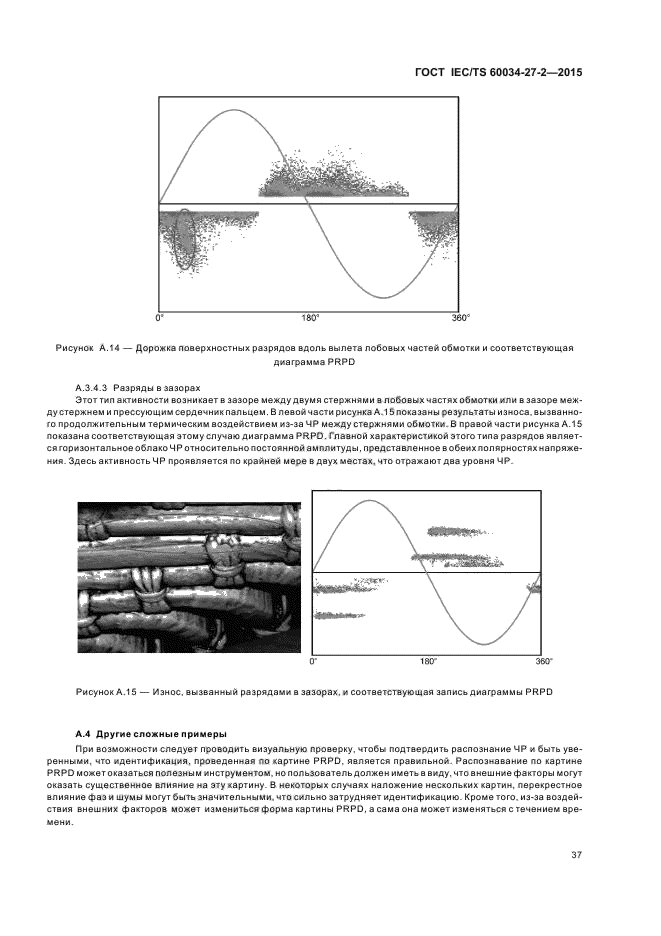 ГОСТ IEC/TS 60034-27-2—2015

0°

180°

360°

Рисунок А.14 — Дорожка поверхностных разрядов вдоль вылета лобовых частей обмотки и соответствующая диаграмма PRPD

А.3.4.3 Разряды в зазорах

Этот тип активности возникает в зазоре между двумя стержнями в лобовых частях обмотки или в зазоре между стержнем и прессующим сердечник пальцем. В левой части рисунка А.15 показаны результаты износа, вызванного продолжительным термическим воздействием из-за ЧР между стержнями обмотки. В правой части рисунка А.15 показана соответствующая этому случаю диаграмма PRPD. Главной характеристикой этого типа разрядов является горизонтальное облако ЧР относительно постоянной амплитуды, представленное в обеих полярностях напряжения. Здесь активность ЧР проявляется по крайней мере в двух местах, что отражают два уровня ЧР.

0°

180°

360°

Рисунок А.15 — Износ, вызванный разрядами в зазорах, и соответствующая запись диаграммы PRPD

А.4 Другие сложные примеры

При возможности следует проводить визуальную проверку, чтобы подтвердить распознание ЧР и быть уверенными, что идентификация, проведенная по картине PRPD, является правильной. Распознавание по картине PRPD может оказаться полезным инструментом, но пользователь должен иметь в виду, что внешние факторы могут оказать существенное влияние на эту картину. В некоторых случаях наложение нескольких картин, перекрестное влияние фаз и шумы могут быть значительными, что сильно затрудняет идентификацию. Кроме того, из-за воздействия внешних факторов может измениться форма картины PRPD, а сама она может изменяться с течением времени.

37