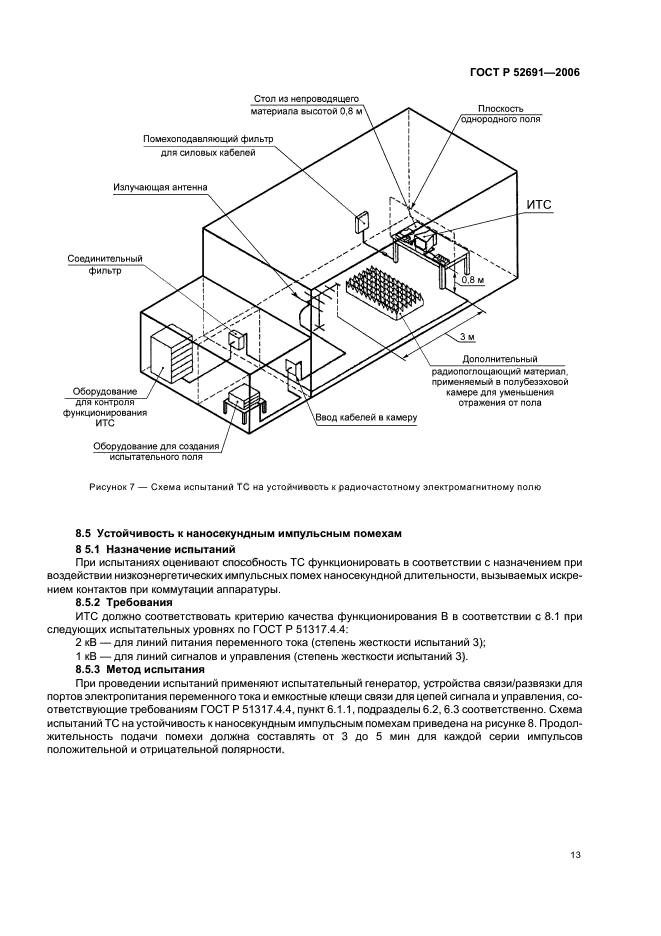 ГОСТ Р 52691—2006

Стол из непроводящего материала высотой 0,8 м

Плоскость однородного поля

Помехоподавляющий фильтр для силовых кабелей

Излучающая антенна

ИТС

Соединительный фильтр

0,8 м

3 м

Дополнительный радиопоглощающий материал, применяемый в полубезэховой камере для уменьшения отражения от пола

Оборудование для контроля функционирования ИТС

Ввод кабелей в камеру

Оборудование для создания испытательного поля

Рисунок 7 — Схема испытаний ТС на устойчивость к радиочастотному электромагнитному полю

8.5 Устойчивость к наносекундным импульсным помехам

8 5.1 Назначение испытаний

При испытаниях оценивают способность ТС функционировать в соответствии с назначением при воздействии низкоэнергетических импульсных помех наносекундной длительности, вызываемых искрением контактов при коммутации аппаратуры.

8.5.2 Требования

ИТС должно соответствовать критерию качества функционирования В в соответствии с 8.1 при следующих испытательных уровнях по ГОСТ Р 51317.4.4:

2 кВ — для линий питания переменного тока (степень жесткости испытаний 3);

1 кВ — для линий сигналов и управления (степень жесткости испытаний 3).

8.5.3 Метод испытания

При проведении испытаний применяют испытательный генератор, устройства связи/развязки для портов электропитания переменного тока и емкостные клещи связи для цепей сигнала и управления, соответствующие требованиям ГОСТ Р 51317.4.4, пункт 6.1.1, подразделы 6.2, 6.3 соответственно. Схема испытаний ТС на устойчивость к наносекундным импульсным помехам приведена на рисунке 8. Продолжительность подачи помехи должна составлять от 3 до 5 мин для каждой серии импульсов положительной и отрицательной полярности.

13