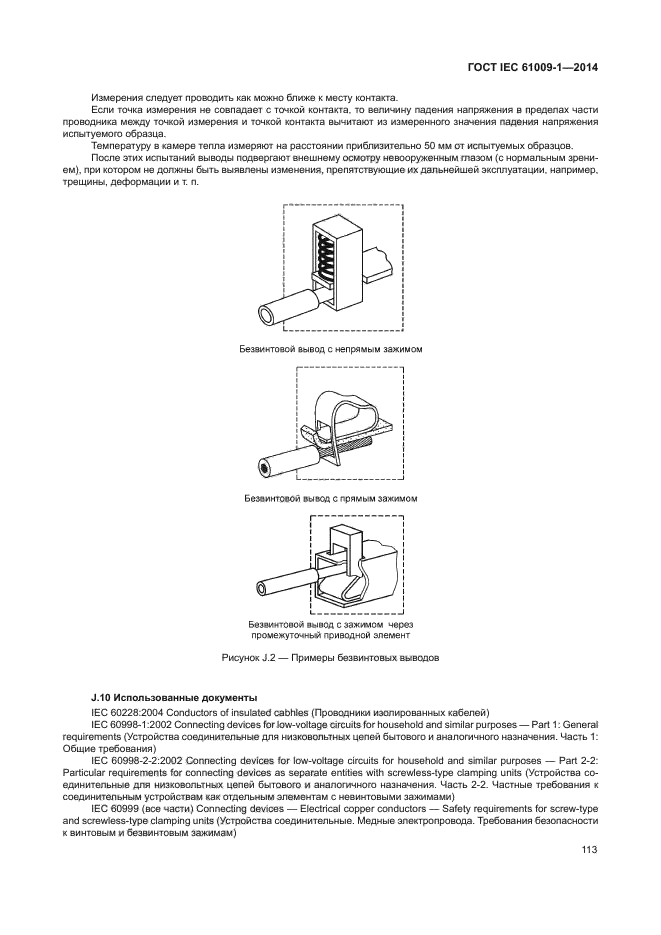 ГОСТ IEC 61009-1—2014

Измерения следует проводить как можно ближе к месту контакта.

Если точка измерения не совпадает с точкой контакта, то величину падения напряжения в пределах части проводника между точкой измерения и точкой контакта вычитают из измеренного значения падения напряжения испытуемого образца.

Температуру в камере тепла измеряют на расстоянии приблизительно 50 мм от испытуемых образцов.

После этих испытаний выводы подвергают внешнему осмотру невооруженным глазом (с нормальным зрением), при котором не должны быть выявлены изменения, препятствующие их дальнейшей эксплуатации, например, трещины, деформации и т. п.

Безвинтовой вывод с непрямым зажимом

Безвинтовой вывод с прямым зажимом

Безвинтовой вывод с зажимом через промежуточный приводной элемент

Рисунок J.2 — Примеры безвинтовых выводов

J.10 Использованные документы

IEC 60228:2004 Conductors of insulated cabhles (Проводники изолированных кабелей)

IEC 60998-1:2002 Connecting devices for low-voltage circuits for household and similar purposes — Part 1: General requirements (Устройства соединительные для низковольтных цепей бытового и аналогичного назначения. Часть 1: Общие требования)

IEC 60998-2-2:2002 Connecting devices for low-voltage circuits for household and similar purposes — Part 2-2: Particular requirements for connecting devices as separate entities with screwless-type clamping units (Устройства соединительные для низковольтных цепей бытового и аналогичного назначения. Часть 2-2. Частные требования к соединительным устройствам как отдельным элементам с невинтовыми зажимами)

IEC 60999 (все части) Connecting devices — Electrical copper conductors — Safety requirements for screw-type and screwless-type clamping units (Устройства соединительные. Медные электропровода. Требования безопасности к винтовым и безвинтовым зажимам)

113