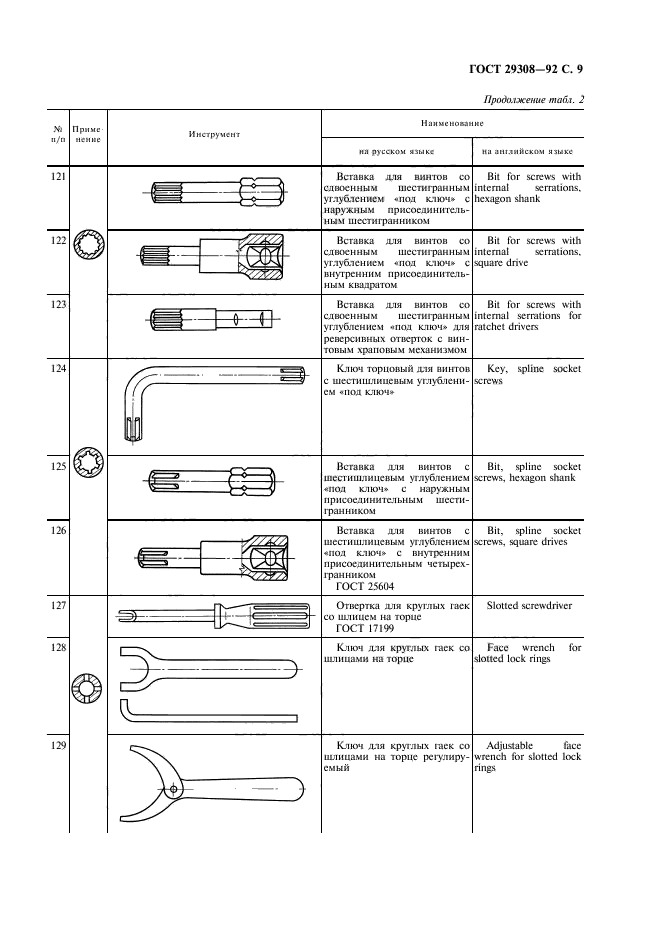 ГОСТ 29308—92 С. 9

Продолжение табл. 2

| № п/п | Применение | Инструмент | Наименование на русском языке | Наименование на английском языке |
|---|---|---|---|---|
| 121 | | | Вставка для винтов со сдвоенным шестигранным углублением «под ключ» с наружным присоединительным шестигранником | Bit for screws with internal serrations, hexagon shank |
| 122 | | | Вставка для винтов со сдвоенным шестигранным углублением «под ключ» с внутренним присоединительным квадратом | Bit for screws with internal serrations, square drive |
| 123 | | | Вставка для винтов со сдвоенным шестигранным углублением «под ключ» для реверсивных отверток с винтовым храповым механизмом | Bit for screws with internal serrations for ratchet drivers |
| 124 | | | Ключ торцовый для винтов с шестишлицевым углублением «под ключ» | Key, spline socket screws |
| 125 | | | Вставка для винтов с шестишлицевым углублением «под ключ» с наружным присоединительным шестигранником | Bit, spline socket screws, hexagon shank |
| 126 | | | Вставка для винтов с шестишлицевым углублением «под ключ» с внутренним присоединительным четырехгранником ГОСТ 25604 | Bit, spline socket screws, square drives |
| 127 | | | Отвертка для круглых гаек со шлицем на торце ГОСТ 17199 | Slotted screwdriver |
| 128 | | | Ключ для круглых гаек со шлицами на торце | Face wrench for slotted lock rings |
| 129 | | | Ключ для круглых гаек со шлицами на торце регулируемый | Adjustable face wrench for slotted lock rings |