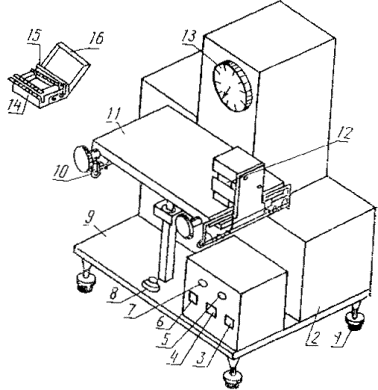 15
16
13
14
11
12
10
9
8
7
6
5
4
3
2
1