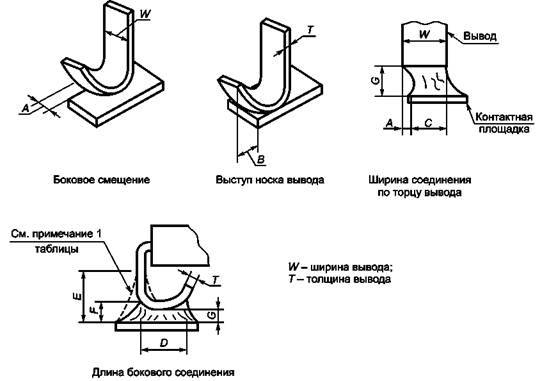 W

A

Боковое смещение

T

B

Выступ носка вывода

W

Вывод

G

A

C

Контактная площадка

Ширина соединения по торцу вывода

См. примечание 1 таблицы

E

F

T

G

D

Длина бокового соединения

W – ширина вывода;
T – толщина вывода