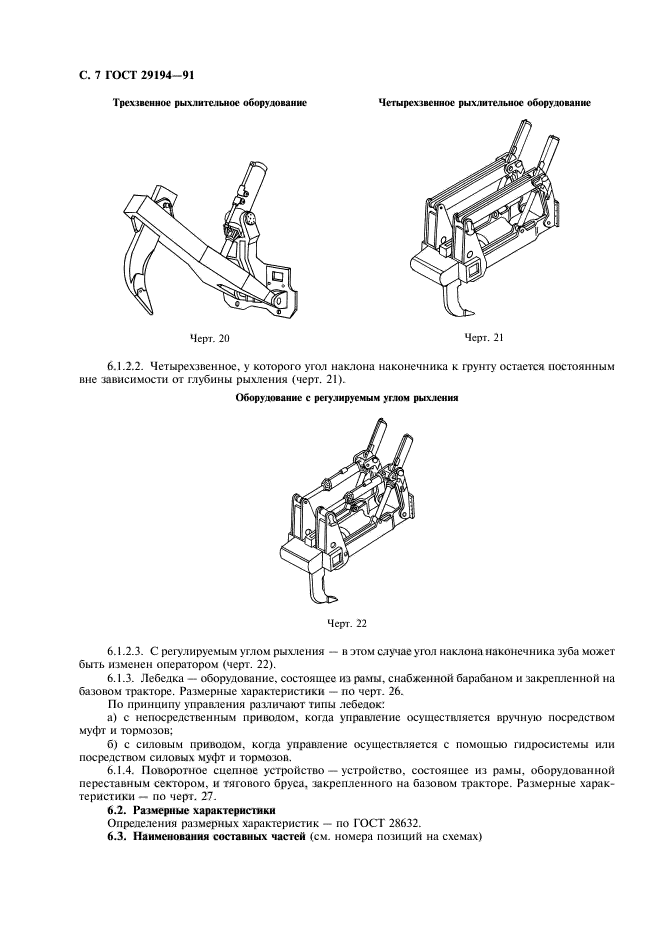 С. 7 ГОСТ 29194—91

Трехзвенное рыхлительное оборудование

Черт. 20

Четырехзвенное рыхлительное оборудование

Черт. 21

6.1.2.2. Четырехзвенное, у которого угол наклона наконечника к грунту остается постоянным вне зависимости от глубины рыхления (черт. 21).

Оборудование с регулируемым углом рыхления

Черт. 22

6.1.2.3. С регулируемым углом рыхления — в этом случае угол наклона наконечника зуба может быть изменен оператором (черт. 22).

6.1.3. Лебедка — оборудование, состоящее из рамы, снабженной барабаном и закрепленной на базовом тракторе. Размерные характеристики — по черт. 26.

По принципу управления различают типы лебедок:

а) с непосредственным приводом, когда управление осуществляется вручную посредством муфт и тормозов;

б) с силовым приводом, когда управление осуществляется с помощью гидросистемы или посредством силовых муфт и тормозов.

6.1.4. Поворотное сцепное устройство — устройство, состоящее из рамы, оборудованной переставным сектором, и тягового бруса, закрепленного на базовом тракторе. Размерные характеристики — по черт. 27.

6.2. Размерные характеристики

Определения размерных характеристик — по ГОСТ 28632.

6.3. Наименования составных частей (см. номера позиций на схемах)