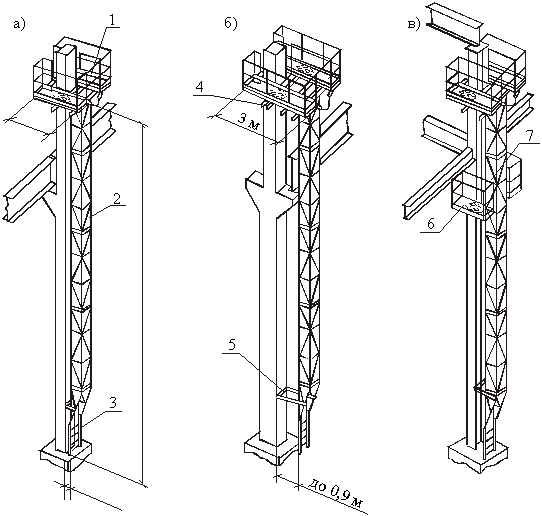 а)

1

2

3

б)

4

3 м

5

до 0,9 м

в)

7

6