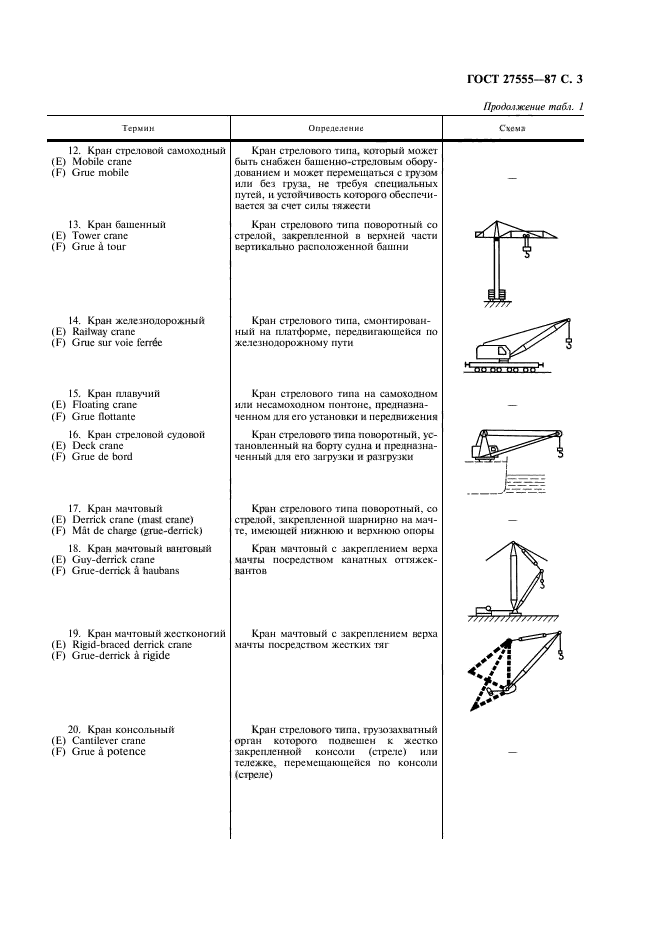 ГОСТ 27555—87 С. 3

Продолжение табл. 1

| Термин | Определение | Схема |
|---|---|---|
| 12. Кран стреловой самоходный (E) Mobile crane (F) Grue mobile | Кран стрелового типа, который может быть снабжен башенно-стреловым оборудованием и может перемещаться с грузом или без груза, не требуя специальных путей, и устойчивость которого обеспечивается за счет силы тяжести | — |
| 13. Кран башенный (E) Tower crane (F) Grue à tour | Кран стрелового типа поворотный со стрелой, закрепленной в верхней части вертикально расположенной башни | |
| 14. Кран железнодорожный (E) Railway crane (F) Grue sur voie ferrée | Кран стрелового типа, смонтированный на платформе, передвигающейся по железнодорожному пути | |
| 15. Кран плавучий (E) Floating crane (F) Grue flottante | Кран стрелового типа на самоходном или несамоходном понтоне, предназначенном для его установки и передвижения | — |
| 16. Кран стреловой судовой (E) Deck crane (F) Grue de bord | Кран стрелового типа поворотный, установленный на борту судна и предназначенный для его загрузки и разгрузки | |
| 17. Кран мачтовый (E) Derrick crane (mast crane) (F) Mât de charge (grue-derrick) | Кран стрелового типа поворотный, со стрелой, закрепленной шарнирно на мачте, имеющей нижнюю и верхнюю опоры | — |
| 18. Кран мачтовый вантовый (E) Guy-derrick crane (F) Grue-derrick à haubans | Кран мачтовый с закреплением верха мачты посредством канатных оттяжек-вантов | |
| 19. Кран мачтовый жестконогий (E) Rigid-braced derrick crane (F) Grue-derrick à rigide | Кран мачтовый с закреплением верха мачты посредством жестких тяг | |
| 20. Кран консольный (E) Cantilever crane (F) Grue à potence | Кран стрелового типа, грузозахватный орган которого подвешен к жестко закрепленной консоли (стреле) или тележке, перемещающейся по консоли (стреле) | — |