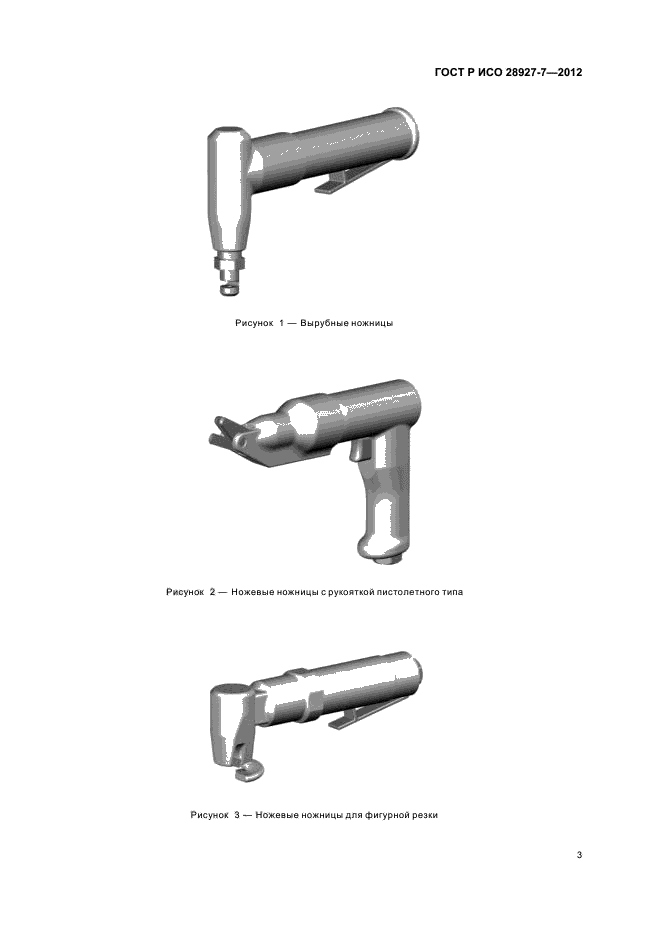 ГОСТ Р ИСО 28927-7—2012

Рисунок 1 — Вырубные ножницы

Рисунок 2 — Ножевые ножницы с рукояткой пистолетного типа

Рисунок 3 — Ножевые ножницы для фигурной резки

3