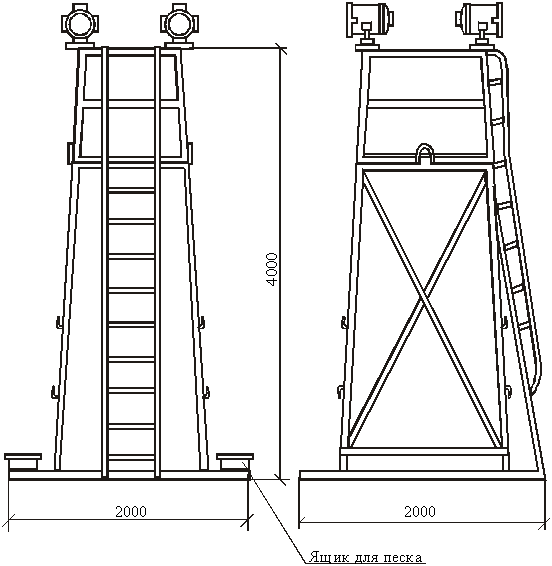 4000

2000

2000

Ящик для песка