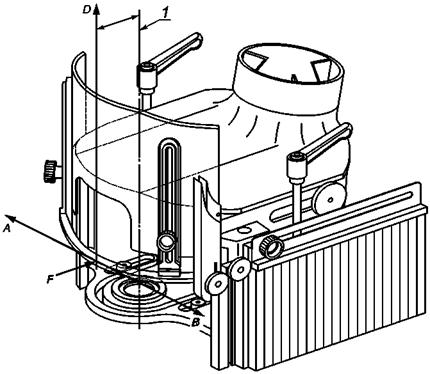 D
1
A
F
B