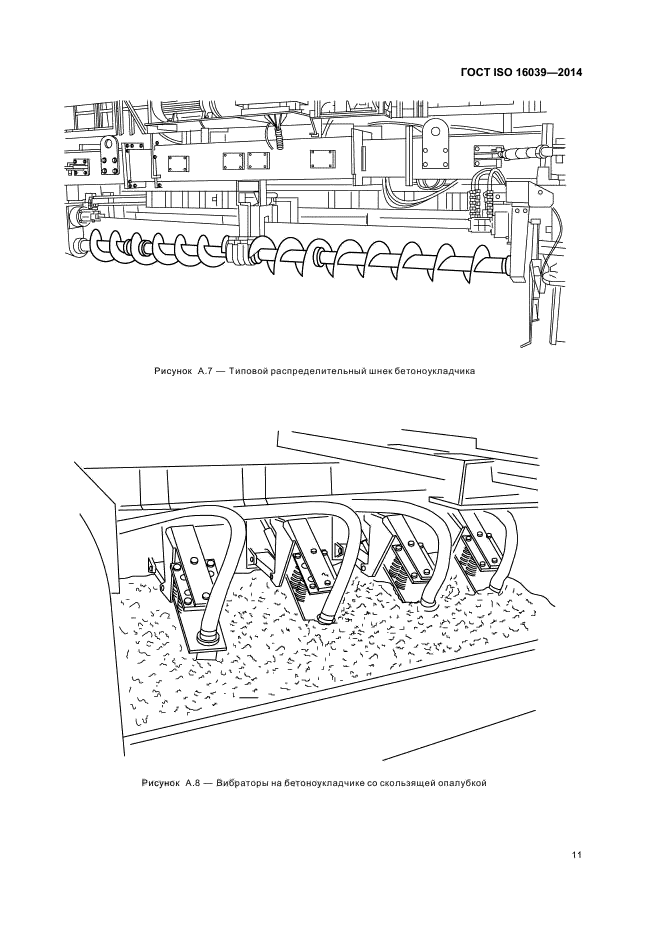 ГОСТ ISO 16039—2014

Рисунок А.7 — Типовой распределительный шнек бетоноукладчика

Рисунок А.8 — Вибраторы на бетоноукладчике со скользящей опалубкой

11