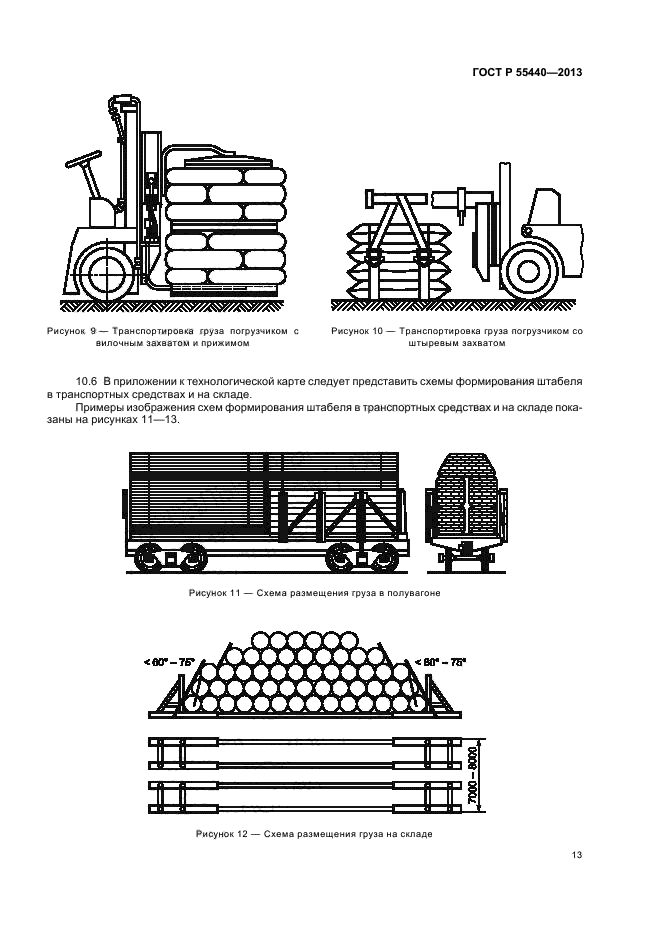 ГОСТ Р 55440—2013

Рисунок 9 — Транспортировка груза погрузчиком с вилочным захватом и прижимом

Рисунок 10 — Транспортировка груза погрузчиком со штыревым захватом

10.6 В приложении к технологической карте следует представить схемы формирования штабеля в транспортных средствах и на складе.

Примеры изображения схем формирования штабеля в транспортных средствах и на складе показаны на рисунках 11—13.

Рисунок 11 — Схема размещения груза в полувагоне

< 60° – 75°

< 60° – 75°

7000 – 8000

Рисунок 12 — Схема размещения груза на складе

13