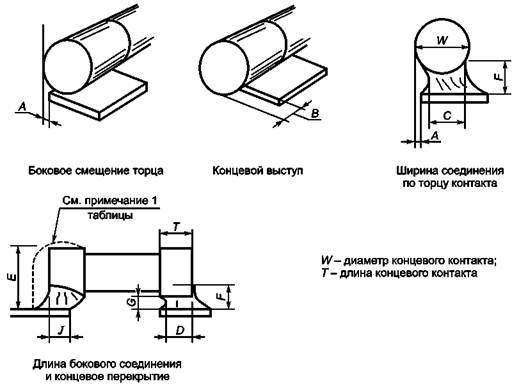 A

Боковое смещение торца

B

Концевой выступ

W

F

C

A

Ширина соединения по торцу контакта

См. примечание 1 таблицы

T

E

G

F

J

D

Длина бокового соединения и концевое перекрытие

W – диаметр концевого контакта;
T – длина концевого контакта