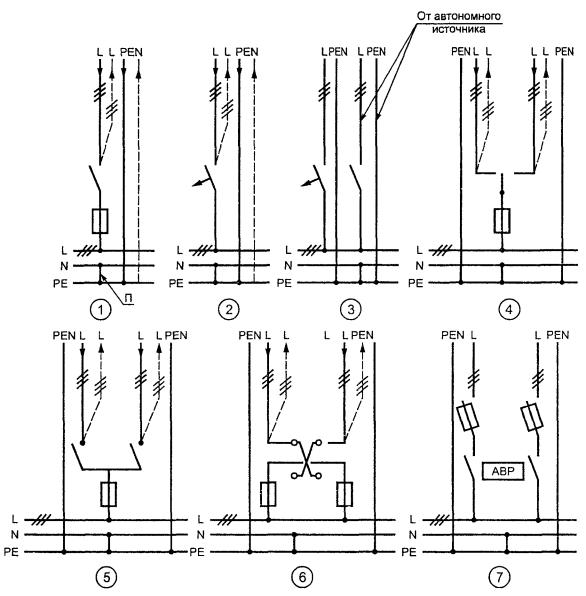 От автономного источника

L L PEN
L
N
PE
П
1

L L PEN
L
N
PE
2

L PEN L PEN
L
N
PE
3

PEN L L L L PEN
L
N
PE
4

PEN L L L L PEN
L
N
PE
5

PEN L L L L PEN
L
N
PE
6

PEN L L PEN
АВР
L
N
PE
7