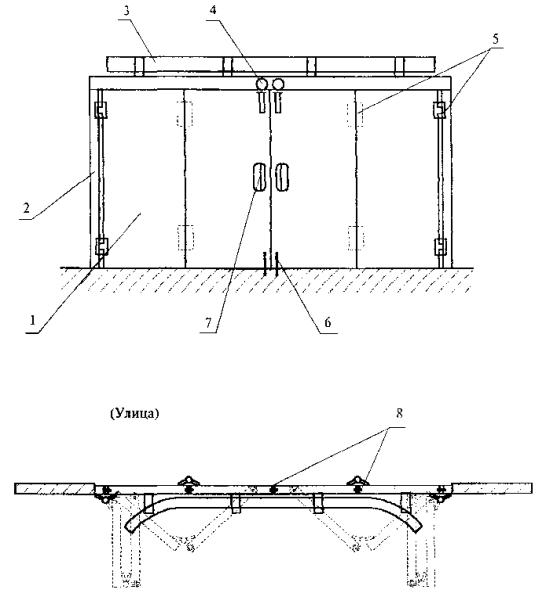 3
4
5
2
1
7
6
(Улица)
8