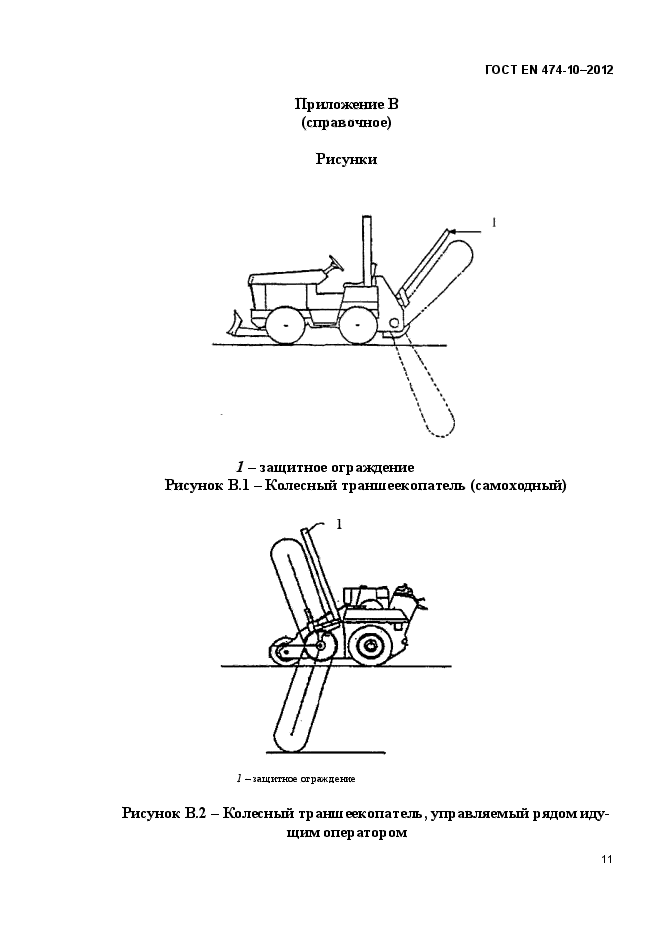 ГОСТ EN 474-10–2012

Приложение В
(справочное)

Рисунки

1

1 – защитное ограждение
Рисунок В.1 – Колесный траншеекопатель (самоходный)

1

1 – защитное ограждение

Рисунок В.2 – Колесный траншеекопатель, управляемый рядом идущим оператором

11